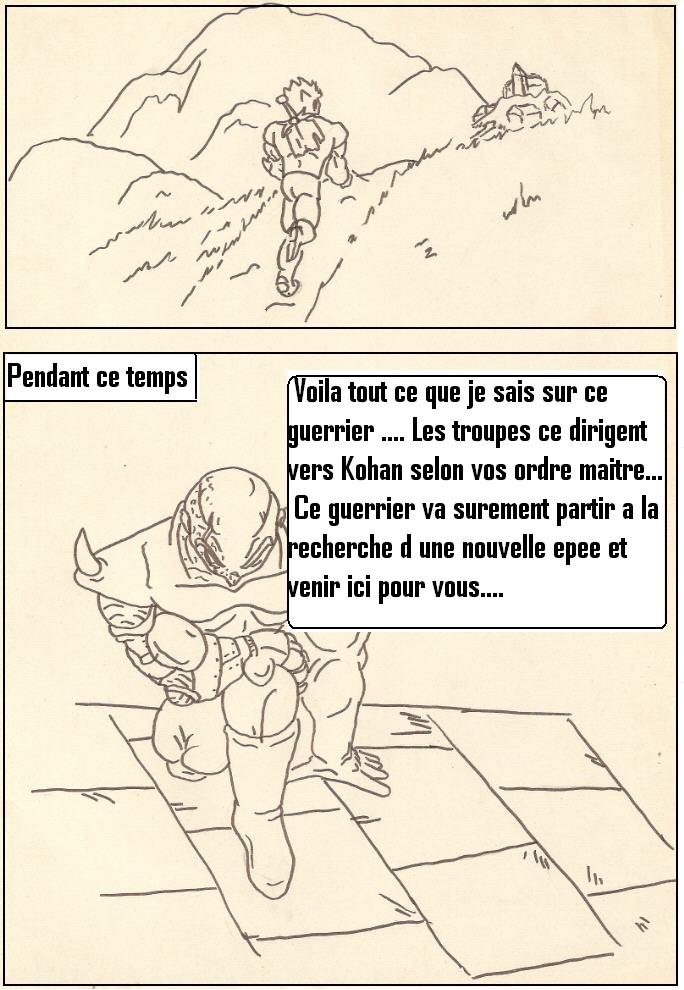 Pendant ce temps

Voila tout ce que je sais sur ce guerrier .... Les troupes ce dirigent vers Kohan selon vos ordre maitre...
Ce guerrier va surement partir a la recherche d une nouvelle epee et venir ici pour vous....